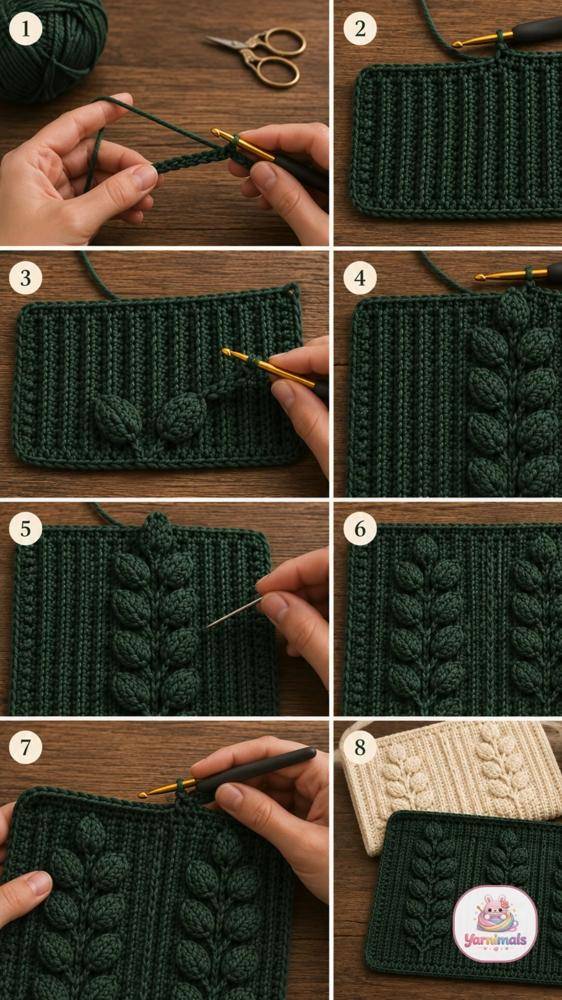 1

2

3

4

5

6

7

8

Yarnimals